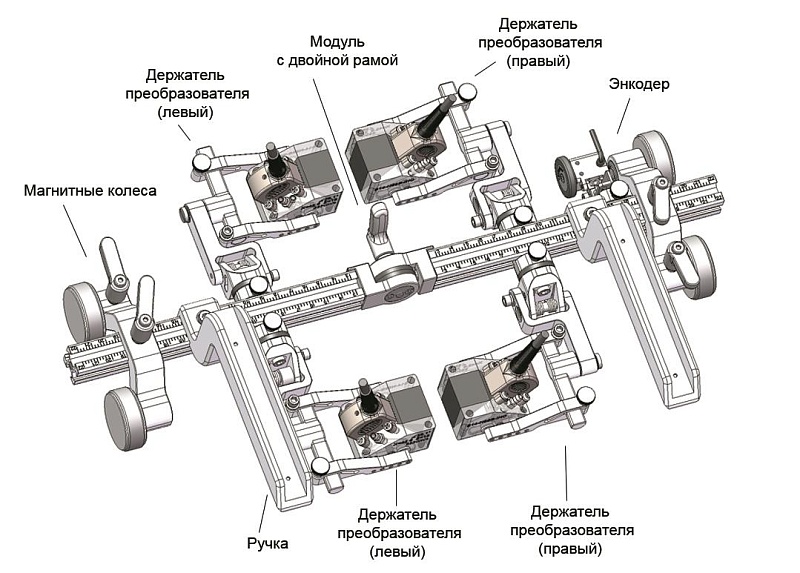 Модуль с двойной рамой

Держатель преобразователя (правый)

Держатель преобразователя (левый)

Энкодер

Магнитные колеса

Ручка

Держатель преобразователя (левый)

Держатель преобразователя (правый)