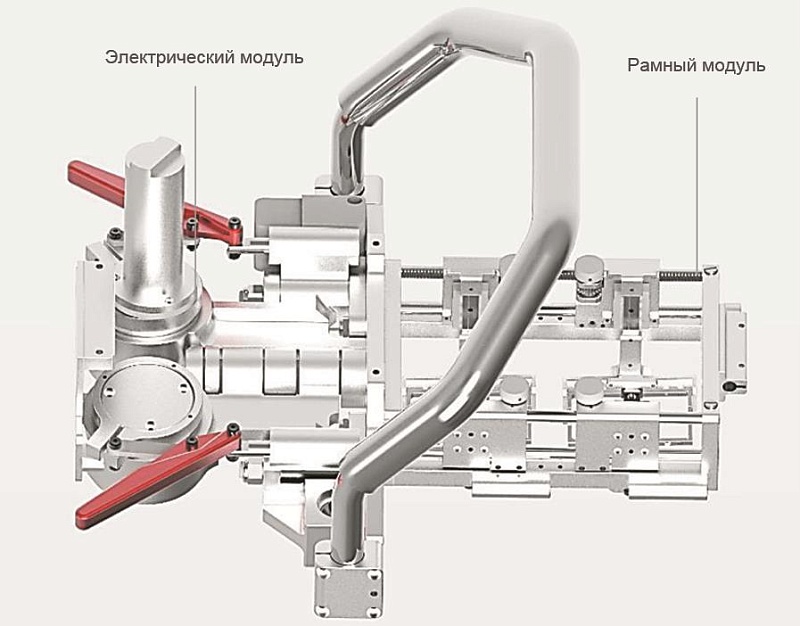 Электрический модуль

Рамный модуль