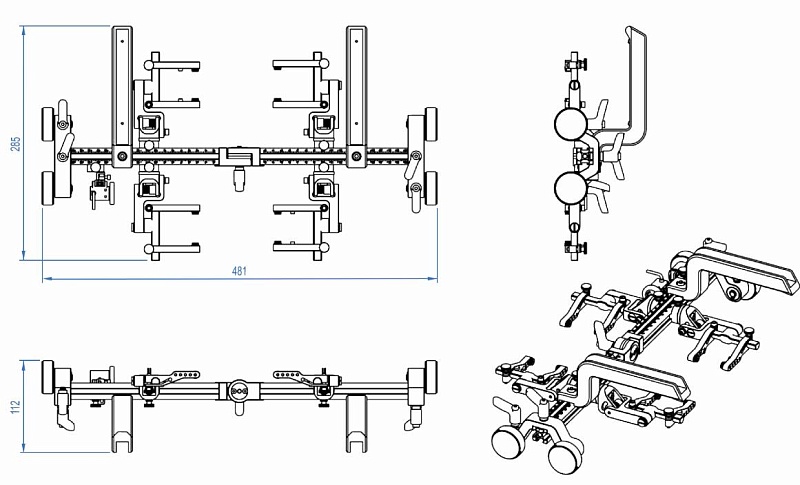 265

481

112