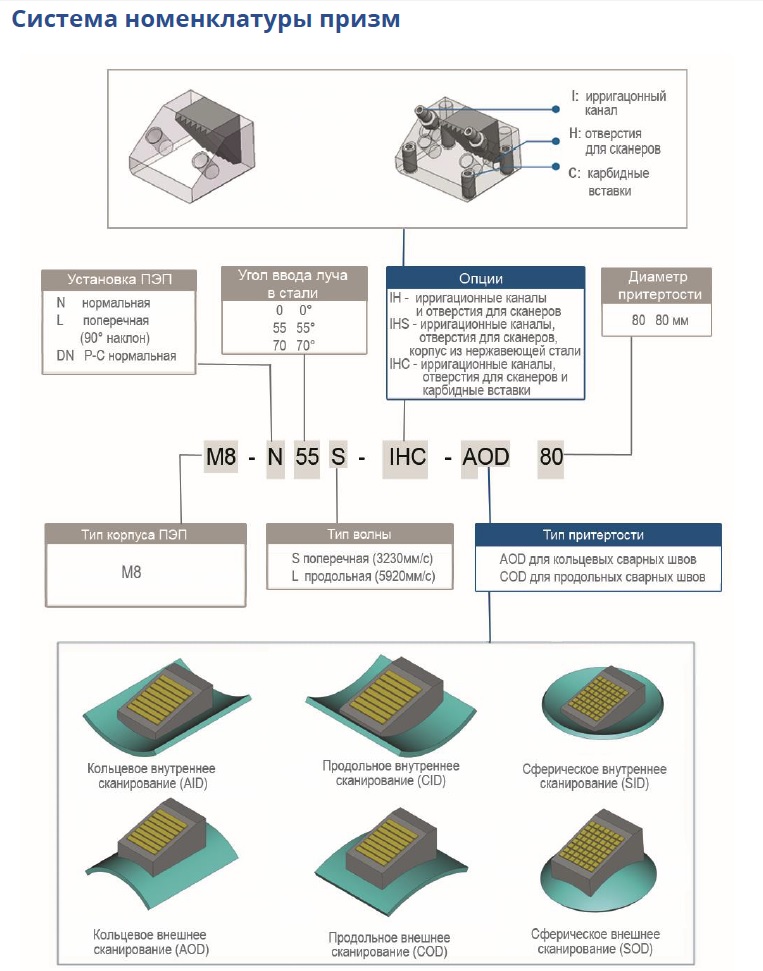 Система номенклатуры призм

I: ирригационный канал
H: отверстия для сканеров
C: карбидные вставки

Установка ПЭП

N нормальная
L поперечная (90° наклон)
DN P-C нормальная

Угол ввода луча в стали

0 0°
55 55°
70 70°

Опции

IH - ирригационные каналы и отверстия для сканеров
IHS - ирригационные каналы, отверстия для сканеров, корпус из нержавеющей стали
IHC - ирригационные каналы, отверстия для сканеров и карбидные вставки

Диаметр притертости

80 80 мм

M8 - N 55 S - IHC - AOD 80

Тип корпуса ПЭП

M8

Тип волны

S поперечная (3230мм/с)
L продольная (5920мм/с)

Тип притертости

AOD для кольцевых сварных швов
COD для продольных сварных швов

Кольцевое внутреннее сканирование (AID)

Продольное внутреннее сканирование (CID)

Сферическое внутреннее сканирование (SID)

Кольцевое внешнее сканирование (AOD)

Продольное внешнее сканирование (COD)

Сферическое внешнее сканирование (SOD)