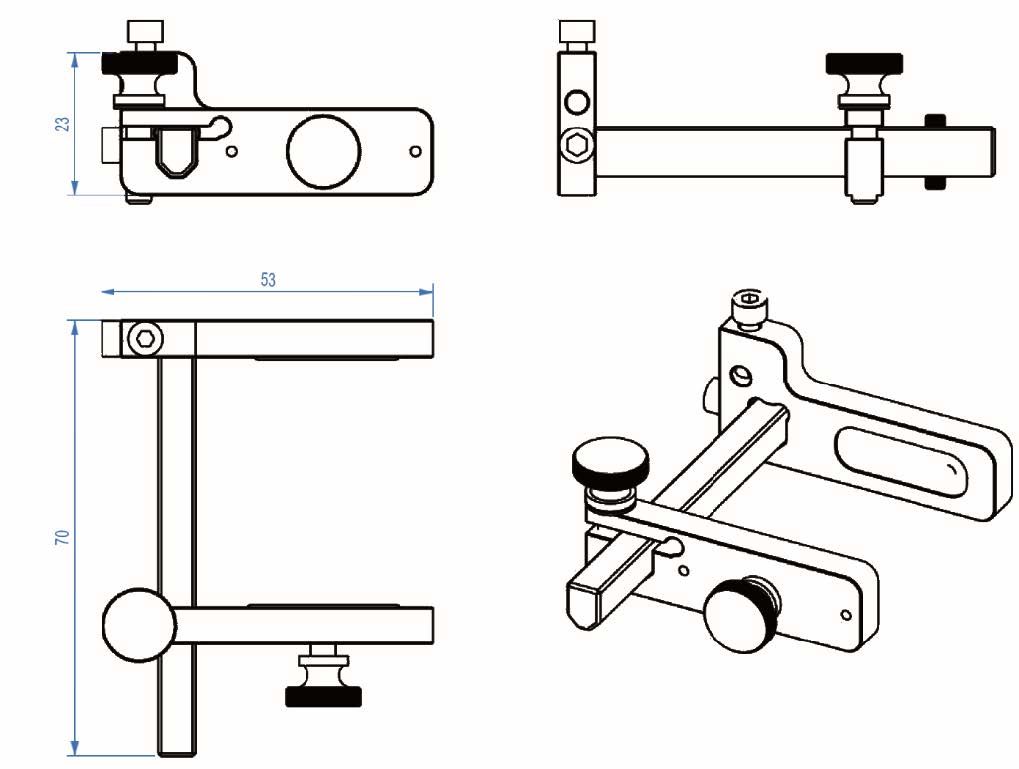 23

53

70